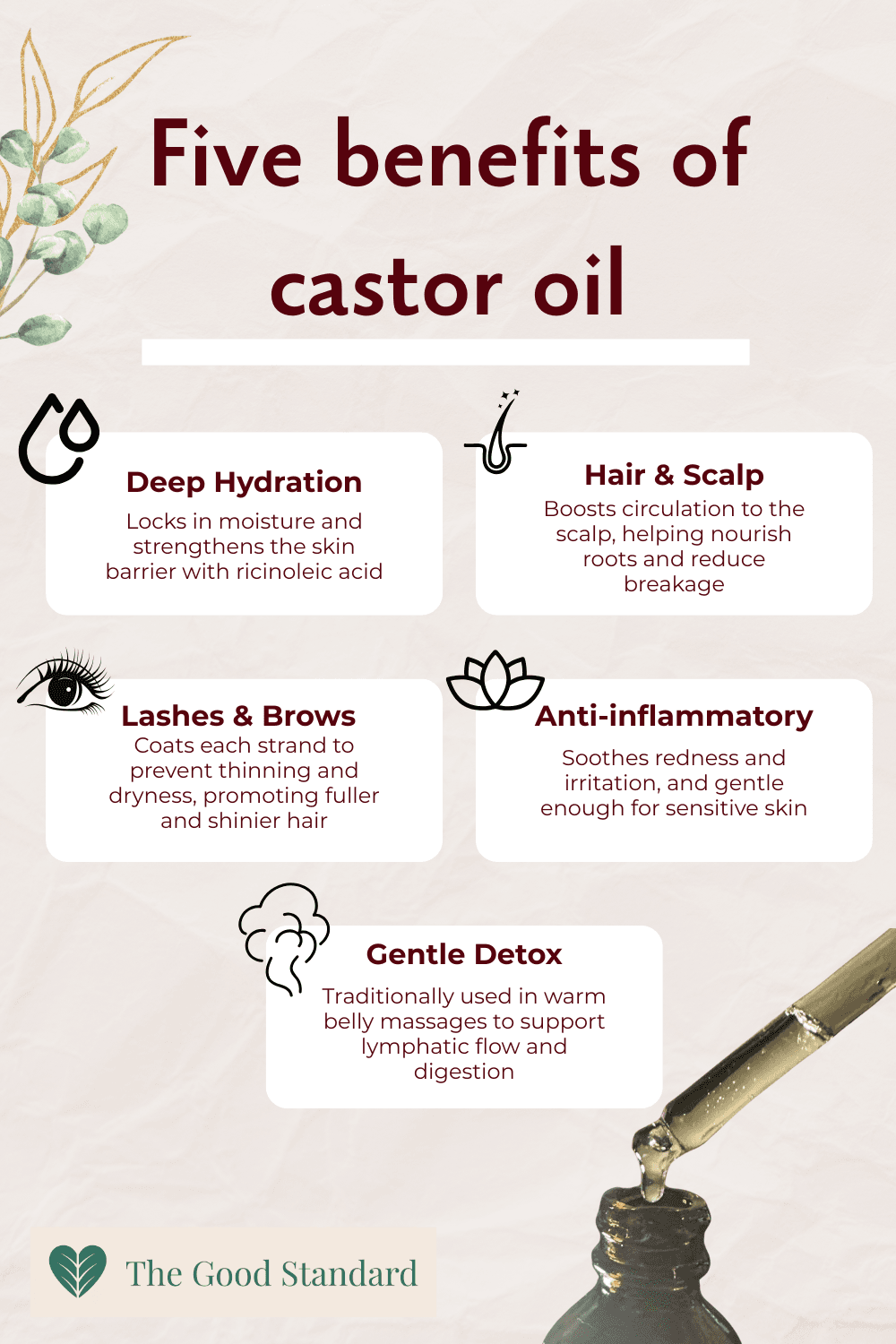 Five benefits of castor oil

Deep Hydration
Locks in moisture and strengthens the skin barrier with ricinoleic acid

Hair & Scalp
Boosts circulation to the scalp, helping nourish roots and reduce breakage

Lashes & Brows
Coats each strand to prevent thinning and dryness, promoting fuller and shinier hair

Anti-inflammatory
Soothes redness and irritation, and gentle enough for sensitive skin

Gentle Detox
Traditionally used in warm belly massages to support lymphatic flow and digestion

The Good Standard